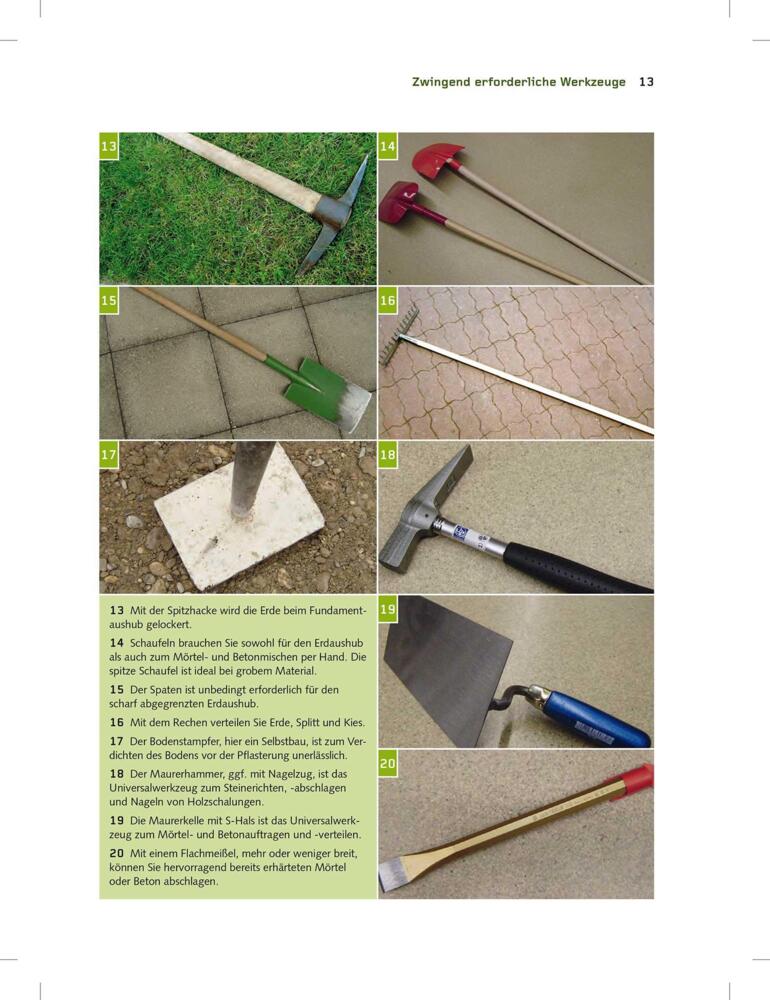 Zwingend erforderliche Werkzeuge 13

13

14

15

16

17

18

13 Mit der Spitzhacke wird die Erde beim Fundamentaushub gelockert.

14 Schaufeln brauchen Sie sowohl für den Erdaushub als auch zum Mörtel- und Betonmischen per Hand. Die spitze Schaufel ist ideal bei grobem Material.

15 Der Spaten ist unbedingt erforderlich für den scharf abgegrenzten Erdaushub.

16 Mit dem Rechen verteilen Sie Erde, Splitt und Kies.

17 Der Bodenstampfer, hier ein Selbstbau, ist zum Verdichten des Bodens vor der Pflasterung unerlässlich.

18 Der Maurerhammer, ggf. mit Nagelzug, ist das Universalwerkzeug zum Steinerichten, -abschlagen und Nageln von Holzschalungen.

19 Die Maurerkelle mit S-Hals ist das Universalwerkzeug zum Mörtel- und Betonauftragen und -verteilen.

20 Mit einem Flachmeißel, mehr oder weniger breit, können Sie hervorragend bereits erhärteten Mörtel oder Beton abschlagen.

19

20