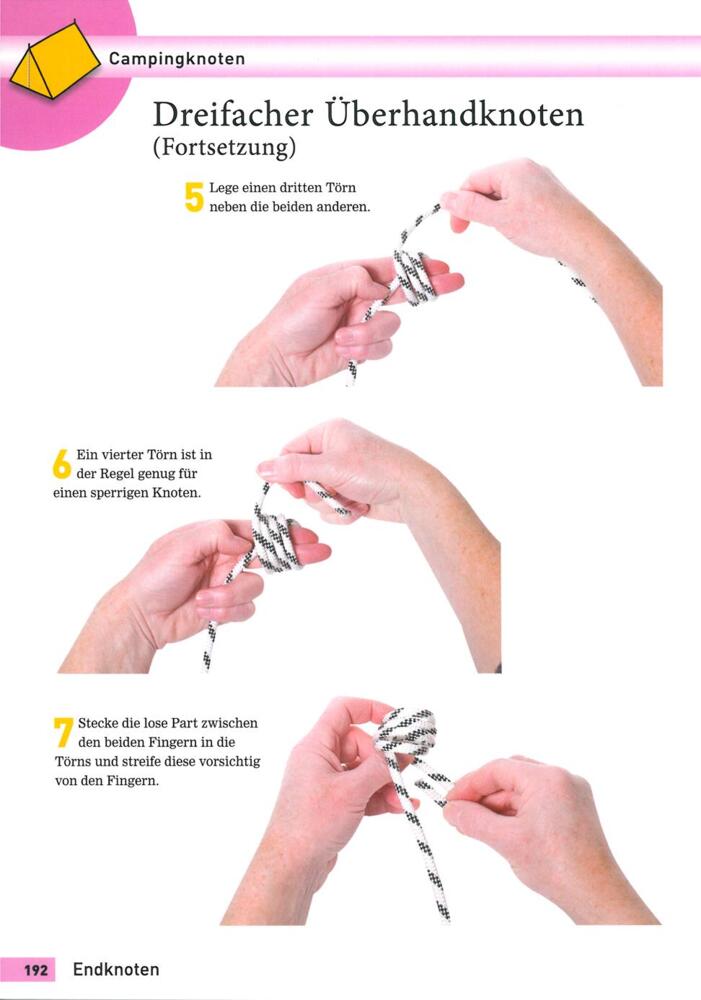 Campingknoten

Dreifacher Überhandknoten
(Fortsetzung)

5 Lege einen dritten Törn neben die beiden anderen.

6 Ein vierter Törn ist in der Regel genug für einen sperrigen Knoten.

7 Stecke die lose Part zwischen den beiden Fingern in die Törns und streife diese vorsichtig von den Fingern.

192 Endknoten