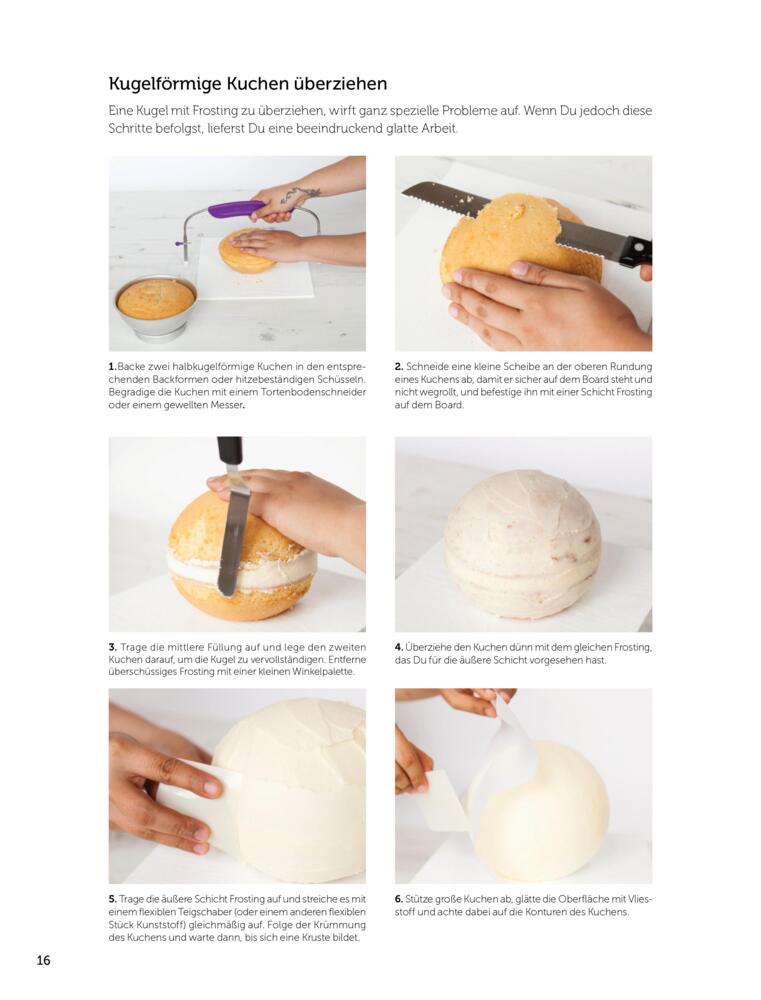 Kugelförmige Kuchen überziehen

Eine Kugel mit Frosting zu überziehen, wirft ganz spezielle Probleme auf. Wenn Du jedoch diese Schritte befolgst, lieferst Du eine beeindruckend glatte Arbeit.

1. Backe zwei halbkugelförmige Kuchen in den entsprechenden Backformen oder hitzebeständigen Schüsseln. Begradige die Kuchen mit einem Tortenbodenschneider oder einem gewellten Messer.

2. Schneide eine kleine Scheibe an der oberen Rundung eines Kuchens ab, damit er sicher auf dem Board steht und nicht wegrollt, und befestige ihn mit einer Schicht Frosting auf dem Board.

3. Trage die mittlere Füllung auf und lege den zweiten Kuchen darauf, um die Kugel zu vervollständigen. Entferne überschüssiges Frosting mit einer kleinen Winkelpalette.

4. Überziehe den Kuchen dünn mit dem gleichen Frosting, das Du für die äußere Schicht vorgesehen hast.

5. Trage die äußere Schicht Frosting auf und streiche es mit einem flexiblen Teigschaber (oder einem anderen flexiblen Stück Kunststoff) gleichmäßig auf. Folge der Krümmung des Kuchens und warte dann, bis sich eine Kruste bildet.

6. Stütze große Kuchen ab, glätte die Oberfläche mit Vliesstoff und achte dabei auf die Konturen des Kuchens.

16