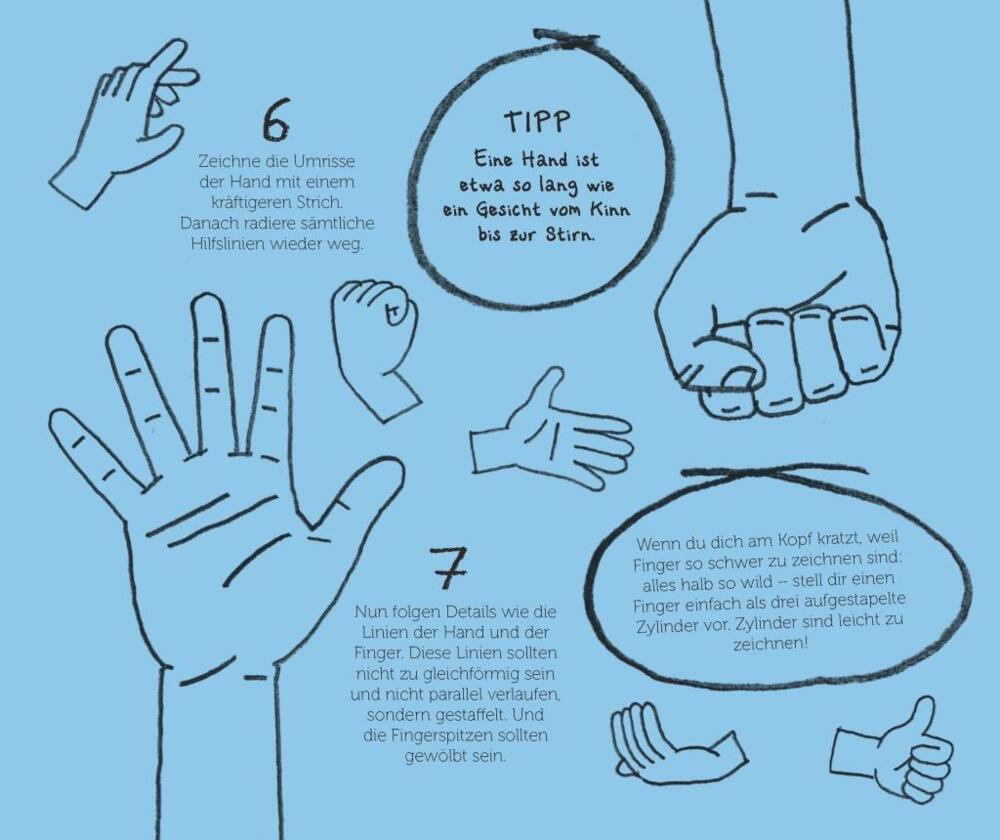 6

Zeichne die Umrisse der Hand mit einem kräftigeren Strich. Danach radiere sämtliche Hilfslinien wieder weg.

TIPP

Eine Hand ist etwa so lang wie ein Gesicht vom Kinn bis zur Stirn.

7

Nun folgen Details wie die Linien der Hand und der Finger. Diese Linien sollten nicht zu gleichförmig sein und nicht parallel verlaufen, sondern gestaffelt. Und die Fingerspitzen sollten gewölbt sein.

Wenn du dich am Kopf kratzt, weil Finger so schwer zu zeichnen sind: alles halb so wild -- stell dir einen Finger einfach als drei aufgestapelte Zylinder vor. Zylinder sind leicht zu zeichnen!