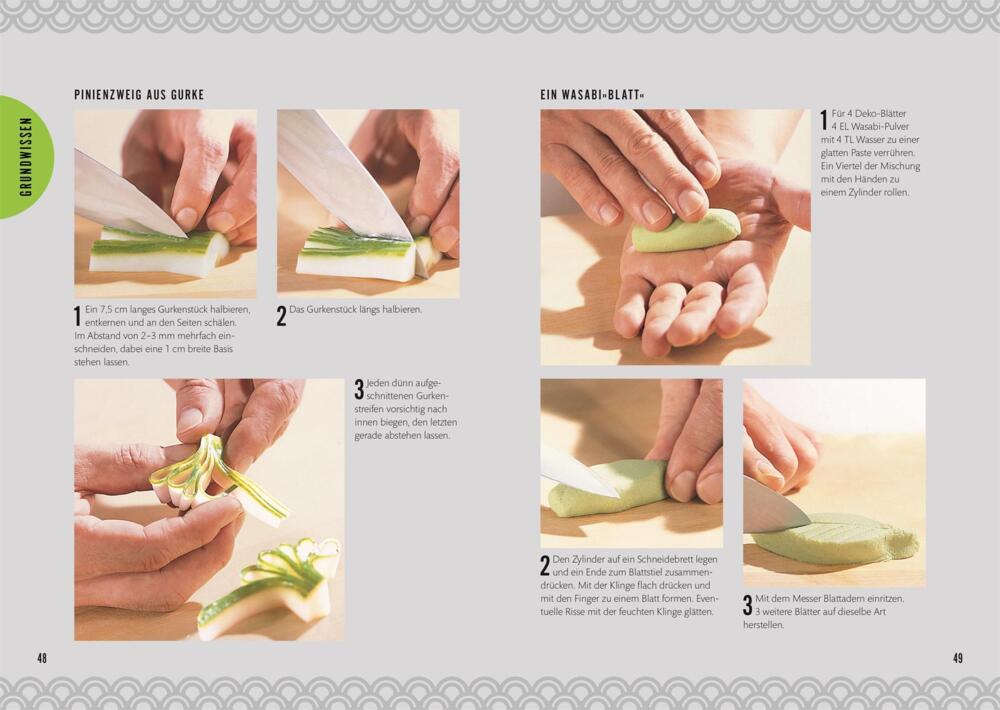 GRUNDWISSEN

PINIENZWEIG AUS GURKE

1 Ein 7,5 cm langes Gurkenstück halbieren, entkernen und an den Seiten schälen. Im Abstand von 2–3 mm mehrfach einschneiden, dabei eine 1 cm breite Basis stehen lassen.

2 Das Gurkenstück längs halbieren.

3 Jeden dünn aufgeschnittenen Gurkenstreifen vorsichtig nach innen biegen, den letzten gerade abstehen lassen.

48

EIN WASABI»BLATT«

1 Für 4 Deko-Blätter 4 EL Wasabi-Pulver mit 4 TL Wasser zu einer glatten Paste verrühren. Ein Viertel der Mischung mit den Händen zu einem Zylinder rollen.

2 Den Zylinder auf ein Schneidebrett legen und ein Ende zum Blattstiel zusammendrücken. Mit der Klinge flach drücken und mit den Finger zu einem Blatt formen. Eventuelle Risse mit der feuchten Klinge glätten.

3 Mit dem Messer Blattadern einritzen. 3 weitere Blätter auf dieselbe Art herstellen.

49