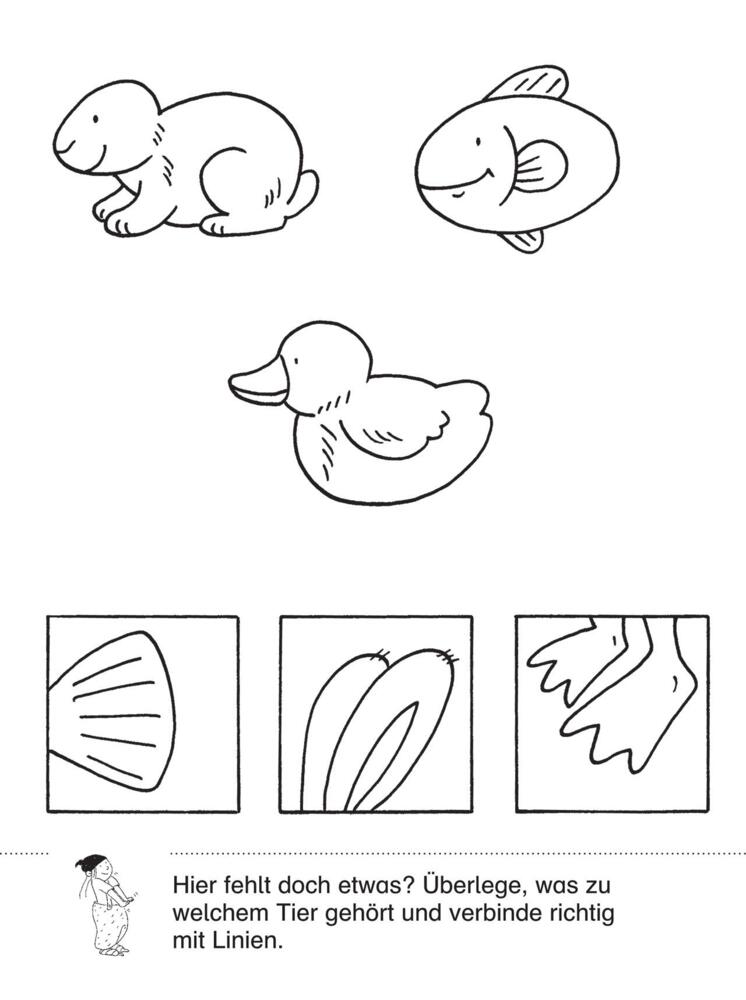 Hier fehlt doch etwas? Überlege, was zu welchem Tier gehört und verbinde richtig mit Linien.