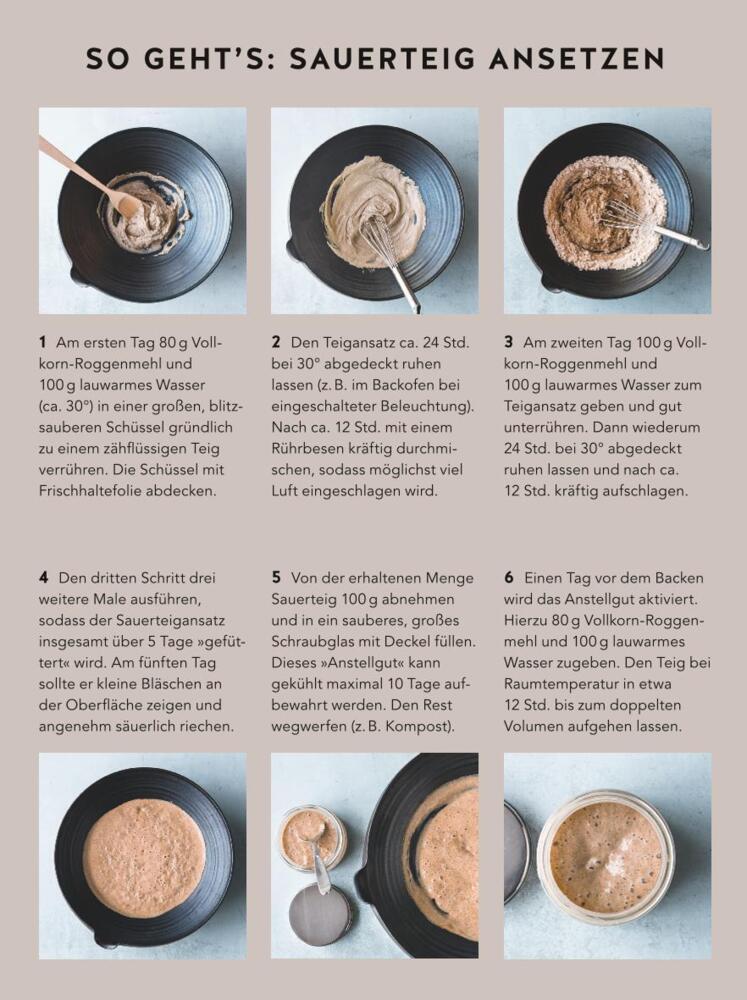 SO GEHT'S: SAUERTEIG ANSETZEN

1 Am ersten Tag 80 g Vollkorn-Roggenmehl und 100 g lauwarmes Wasser (ca. 30°) in einer großen, blitzsauberen Schüssel gründlich zu einem zähflüssigen Teig verrühren. Die Schüssel mit Frischhaltefolie abdecken.

2 Den Teigansatz ca. 24 Std. bei 30° abgedeckt ruhen lassen (z. B. im Backofen bei eingeschalteter Beleuchtung). Nach ca. 12 Std. mit einem Rührbesen kräftig durchmischen, sodass möglichst viel Luft eingeschlagen wird.

3 Am zweiten Tag 100 g Vollkorn-Roggenmehl und 100 g lauwarmes Wasser zum Teigansatz geben und gut unterrühren. Dann wiederum 24 Std. bei 30° abgedeckt ruhen lassen und nach ca. 12 Std. kräftig aufschlagen.

4 Den dritten Schritt drei weitere Male ausführen, sodass der Sauerteigansatz insgesamt über 5 Tage »gefüttert« wird. Am fünften Tag sollte er kleine Bläschen an der Oberfläche zeigen und angenehm säuerlich riechen.

5 Von der erhaltenen Menge Sauerteig 100 g abnehmen und in ein sauberes, großes Schraubglas mit Deckel füllen. Dieses »Anstellgut« kann gekühlt maximal 10 Tage aufbewahrt werden. Den Rest wegwerfen (z. B. Kompost).

6 Einen Tag vor dem Backen wird das Anstellgut aktiviert. Hierzu 80 g Vollkorn-Roggenmehl und 100 g lauwarmes Wasser zugeben. Den Teig bei Raumtemperatur in etwa 12 Std. bis zum doppelten Volumen aufgehen lassen.